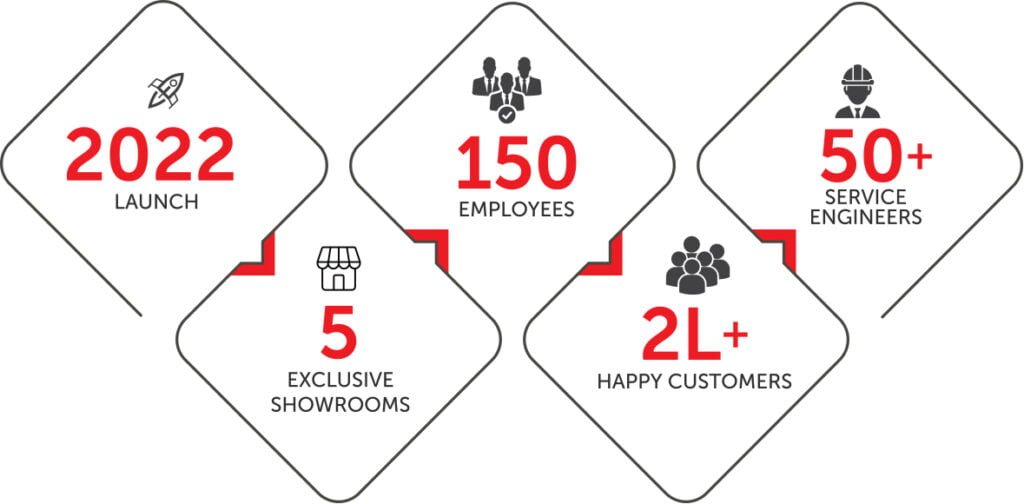 2022
LAUNCH

5
EXCLUSIVE SHOWROOMS

150
EMPLOYEES

2L+
HAPPY CUSTOMERS

50+
SERVICE ENGINEERS